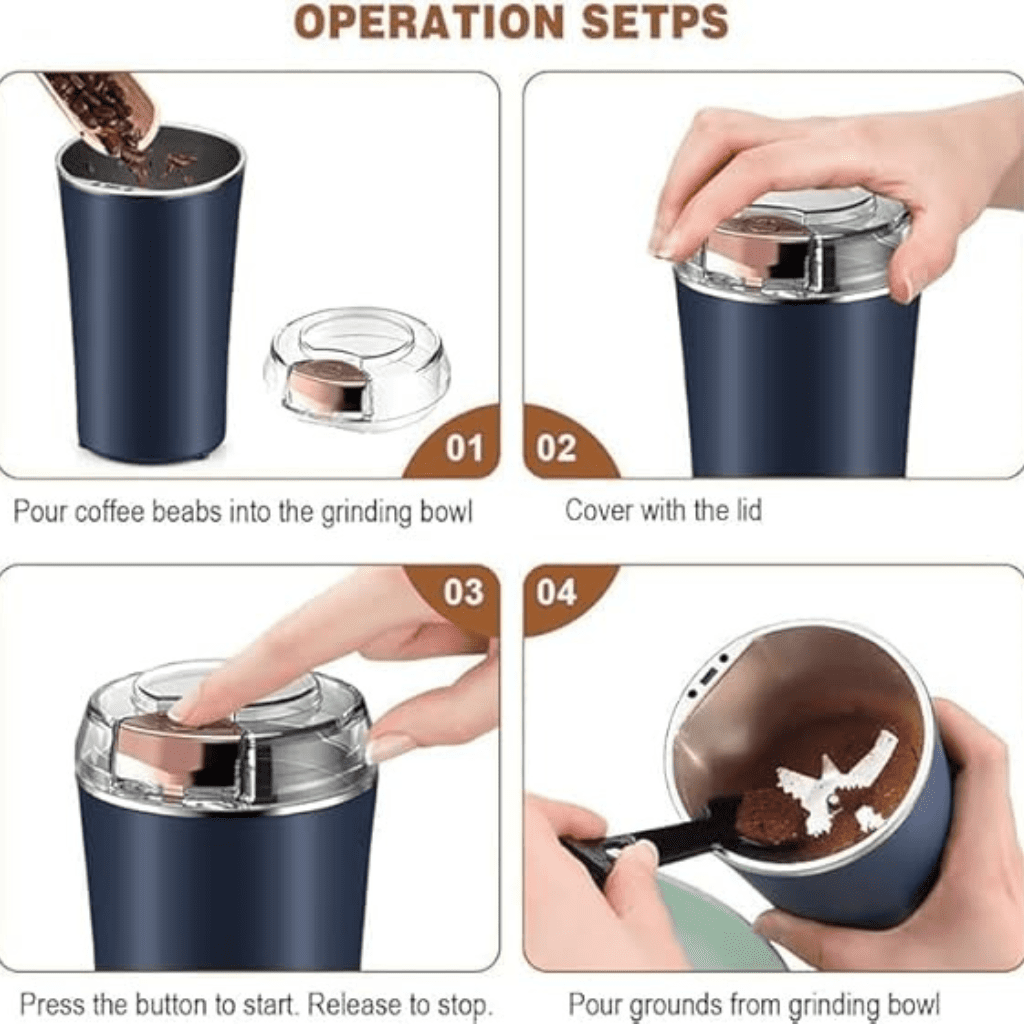 OPERATION SETPS

01

Pour coffee beabs into the grinding bowl

02

Cover with the lid

03

Press the button to start. Release to stop.

04

Pour grounds from grinding bowl